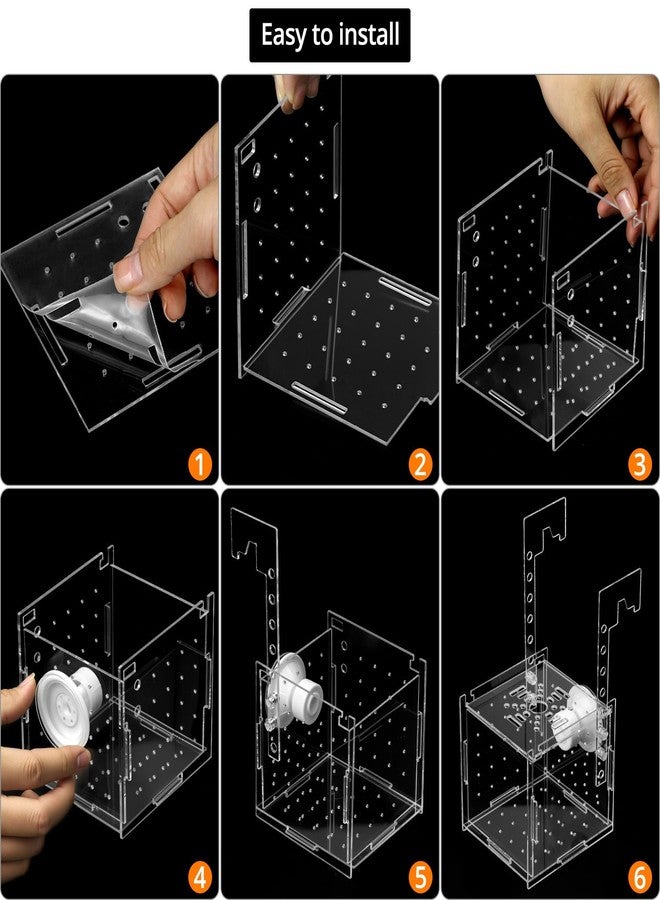 Easy to install

1

2

3

4

5

6